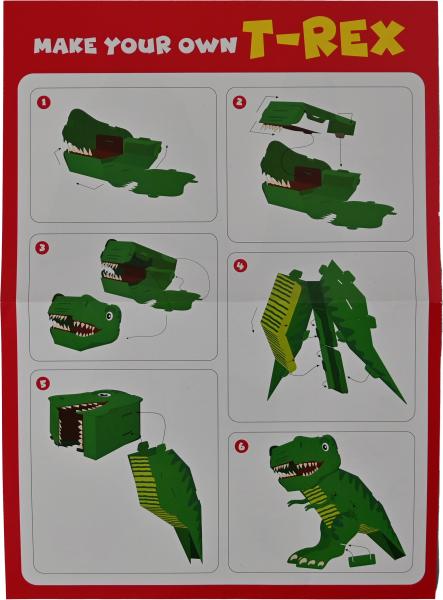 MAKE YOUR OWN T-REX

1

2

3

4

5

6