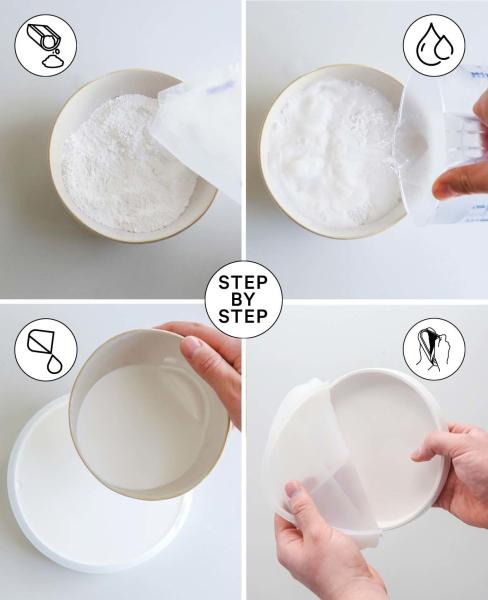 STEP BY STEP